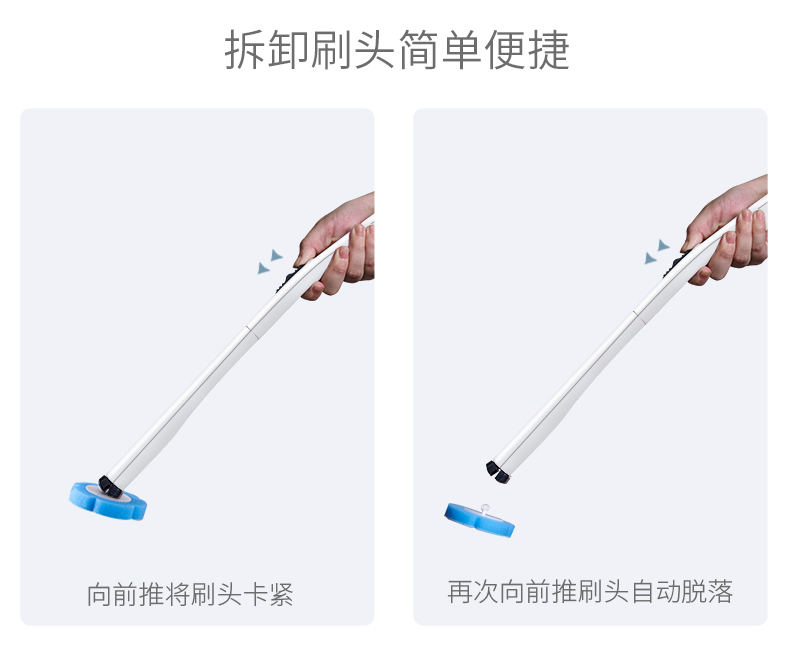 拆卸刷头简单便捷

向前推将刷头卡紧

再次向前推刷头自动脱落