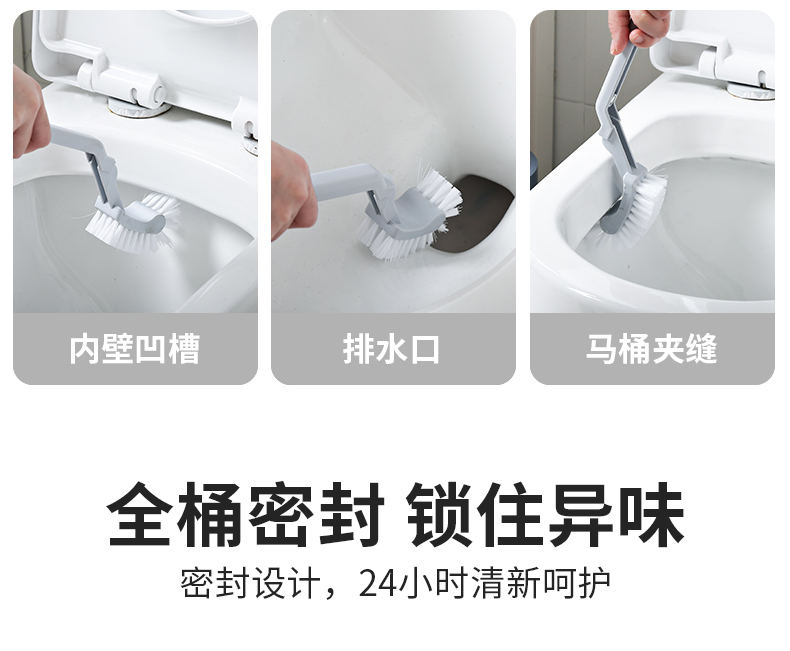 内壁凹槽

排水口

马桶夹缝

全桶密封 锁住异味

密封设计，24小时清新呵护