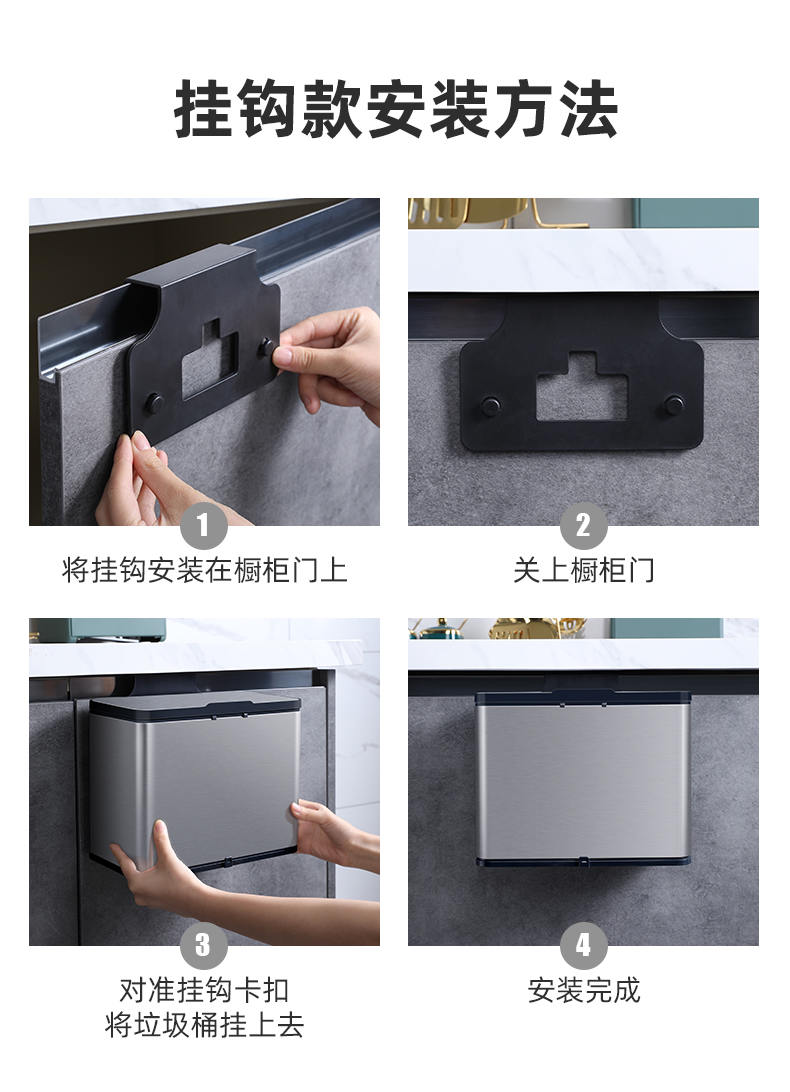 挂钩款安装方法

1
将挂钩安装在橱柜门上

2
关上橱柜门

3
对准挂钩卡扣
将垃圾桶挂上去

4
安装完成